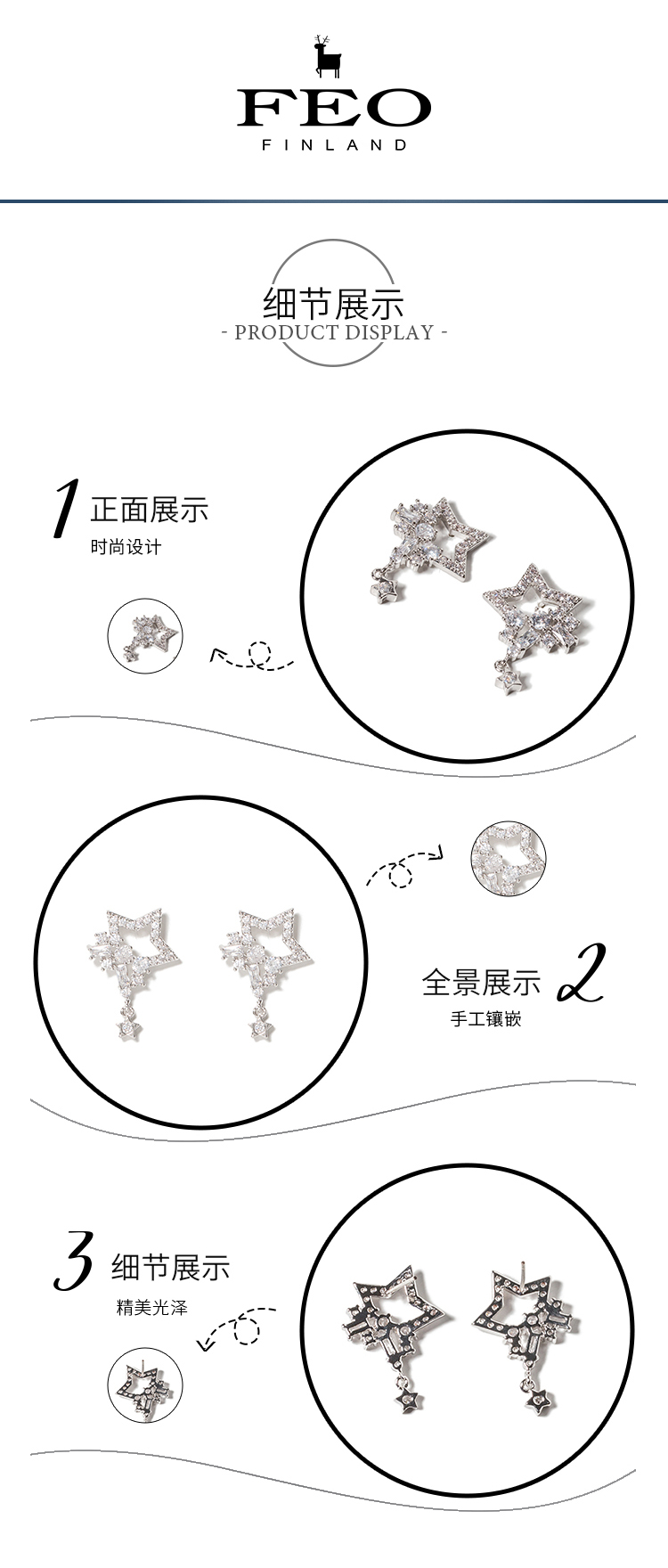 FEO
FINLAND

细节展示
- PRODUCT DISPLAY -

1 正面展示
时尚设计

全景展示 2
手工镶嵌

3 细节展示
精美光泽